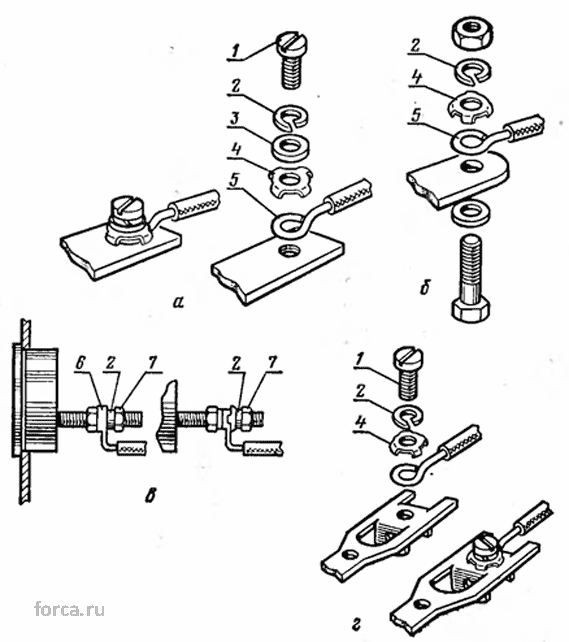 1
2
3
4
5
а
2
4
5
б
6
2
7
2
7
в
1
2
4
г
forca.ru