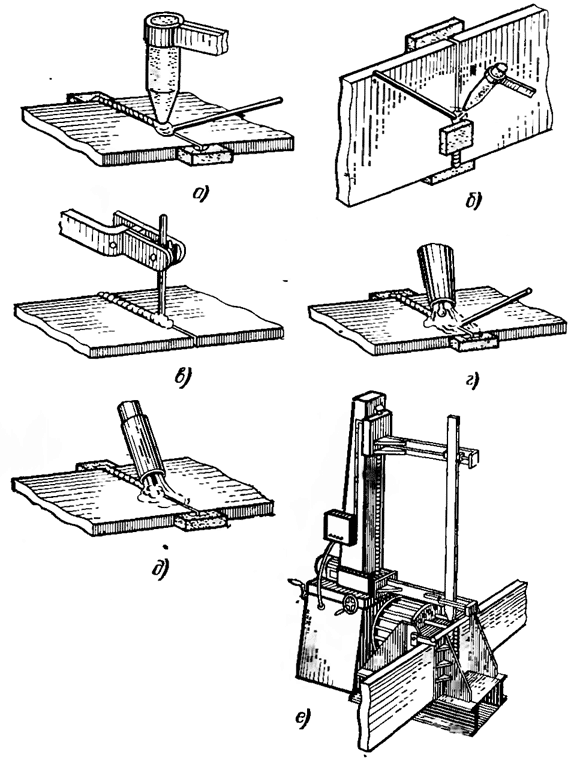 а)

б)

в)

г)

д)

е)